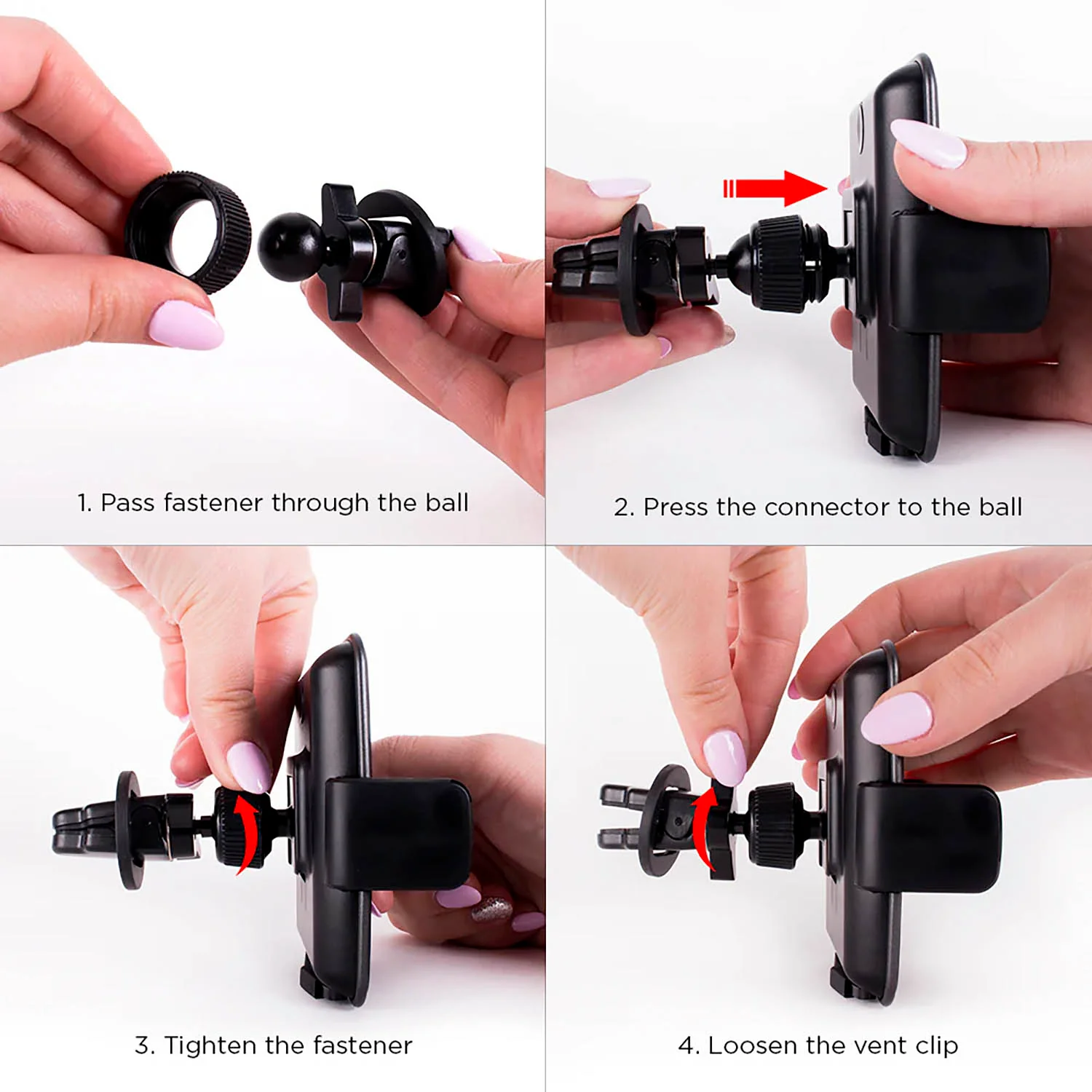 1. Pass fastener through the ball

2. Press the connector to the ball

3. Tighten the fastener

4. Loosen the vent clip